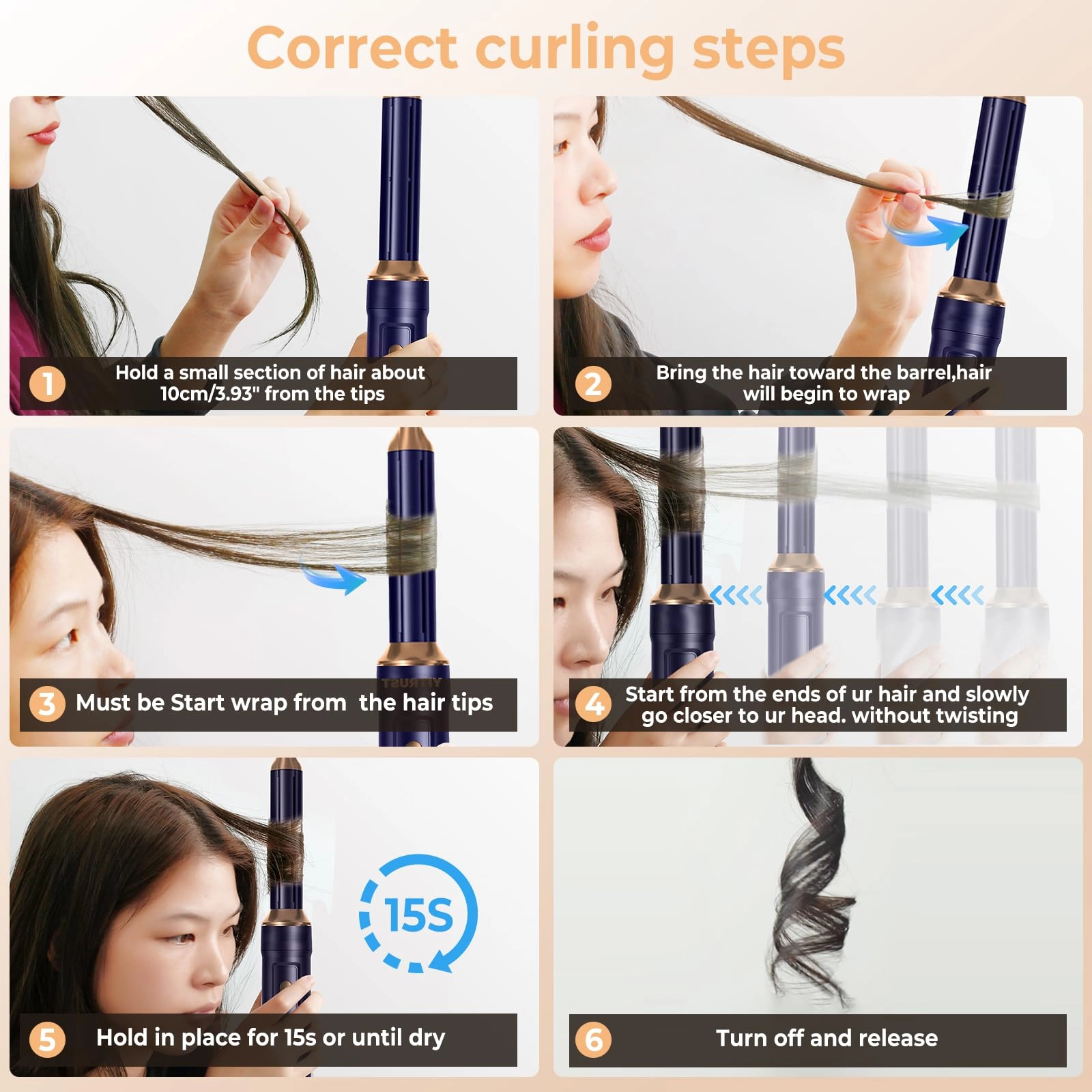 Correct curling steps

1 Hold a small section of hair about 10cm/3.93" from the tips

2 Bring the hair toward the barrel,hair will begin to wrap

3 Must be Start wrap from the hair tips

4 Start from the ends of ur hair and slowly go closer to ur head. without twisting

15S

5 Hold in place for 15s or until dry

6 Turn off and release