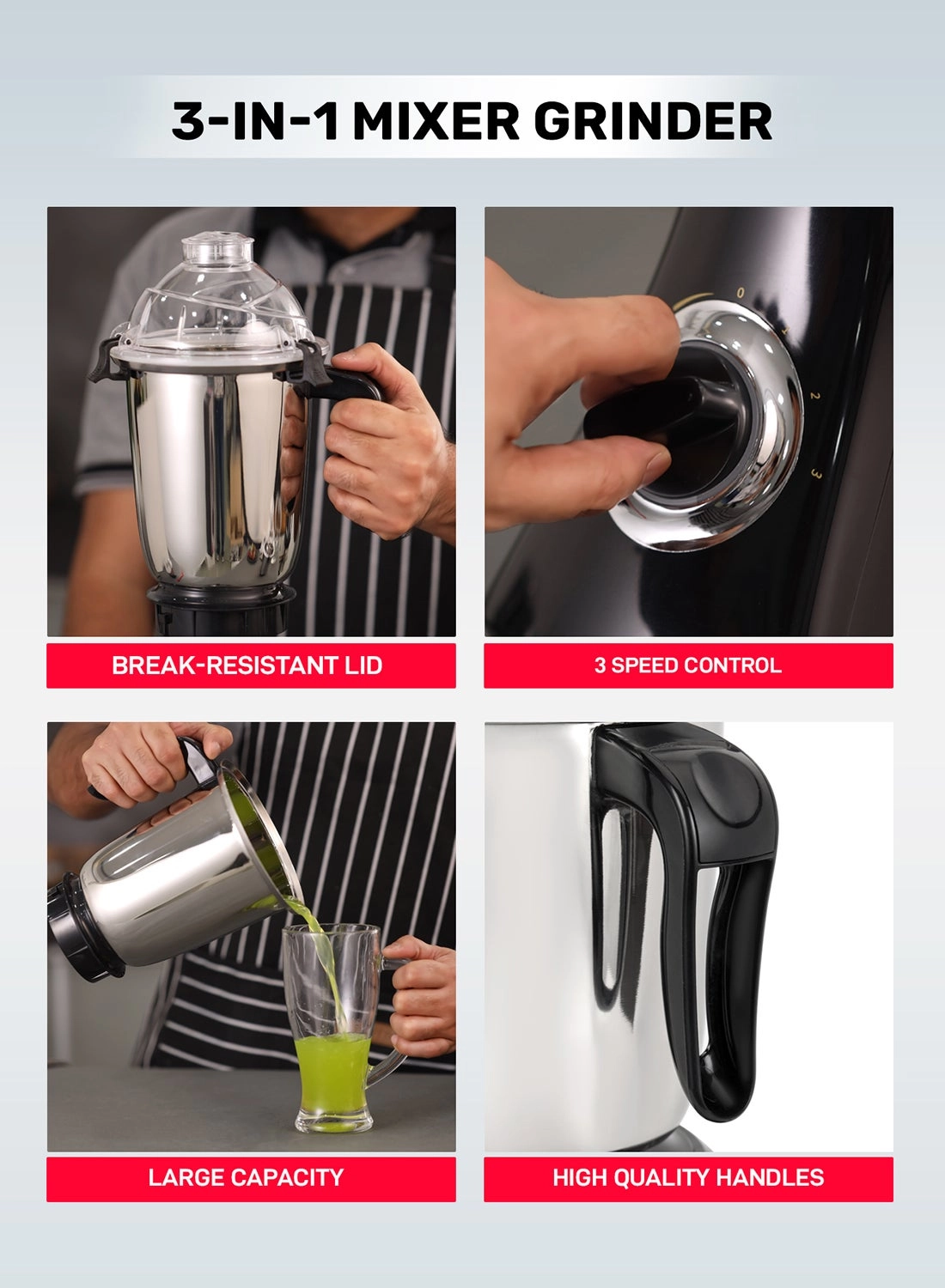 3-IN-1 MIXER GRINDER

0
1
2
3

BREAK-RESISTANT LID

3 SPEED CONTROL

LARGE CAPACITY

HIGH QUALITY HANDLES