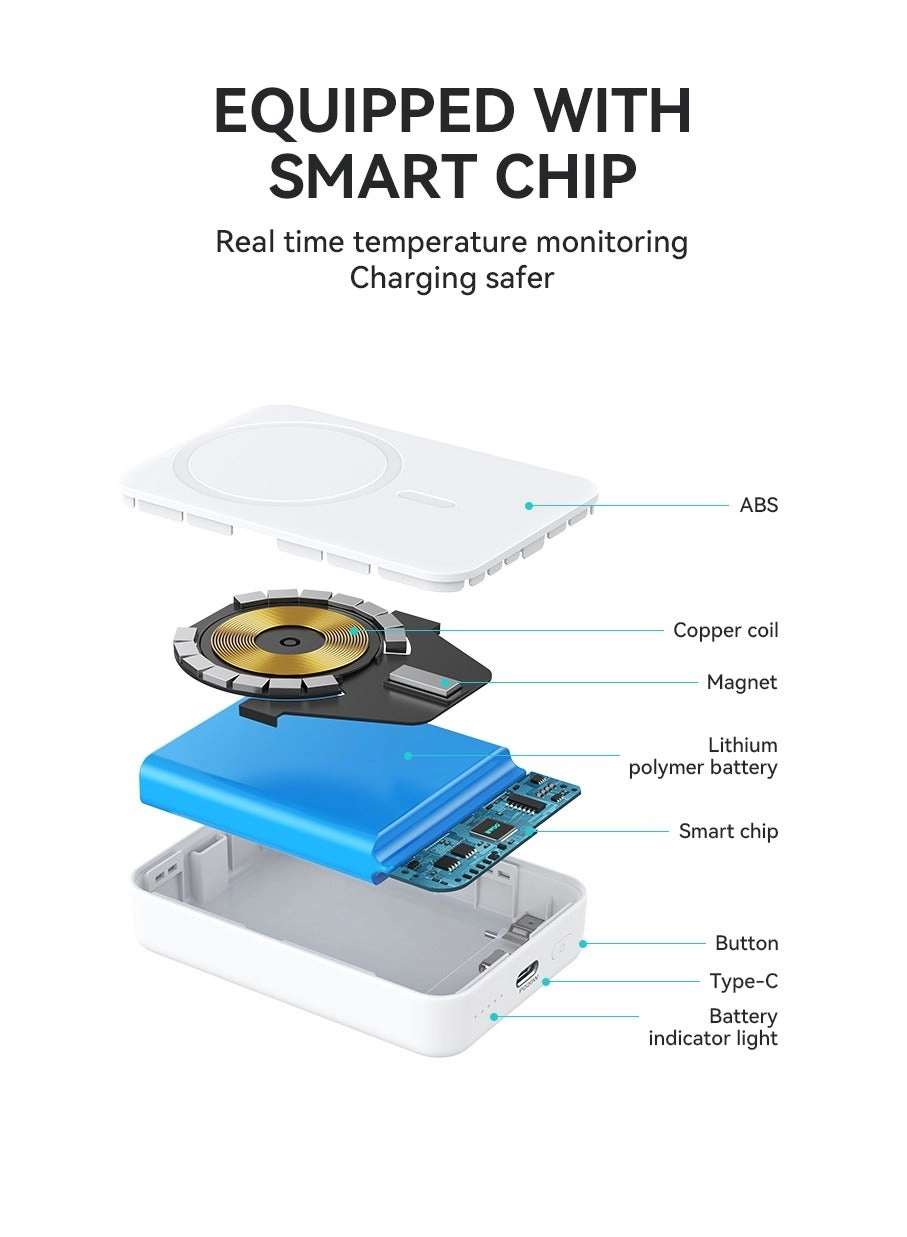 EQUIPPED WITH SMART CHIP

Real time temperature monitoring
Charging safer

ABS

Copper coil

Magnet

Lithium polymer battery

Smart chip

Button

Type-C

Battery indicator light