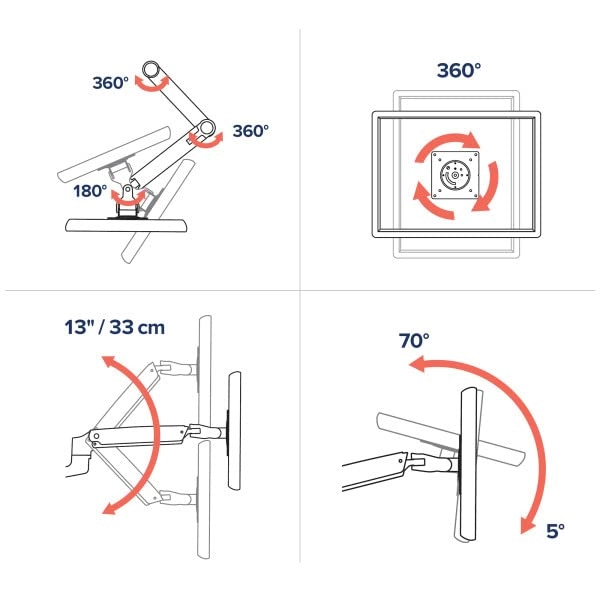 360°
360°
180°

360°

13" / 33 cm

70°
5°