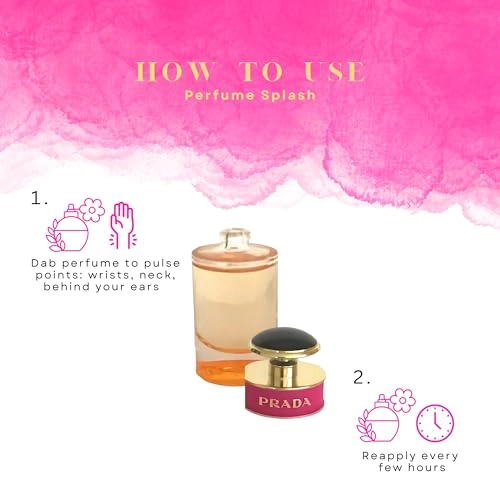 HOW TO USE
Perfume Splash

1.

Dab perfume to pulse points: wrists, neck, behind your ears

PRADA

2.

Reapply every few hours