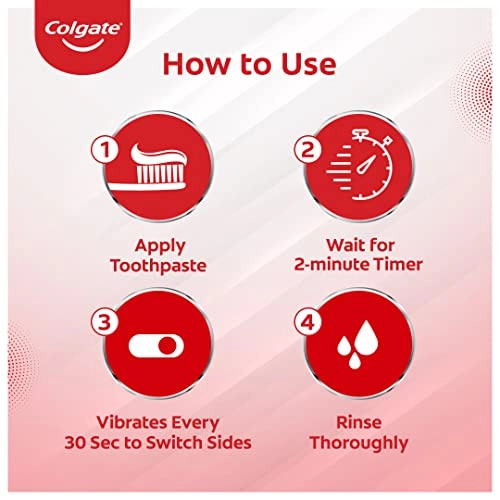 Colgate

How to Use

1
Apply Toothpaste

2
Wait for 2-minute Timer

3
Vibrates Every 30 Sec to Switch Sides

4
Rinse Thoroughly