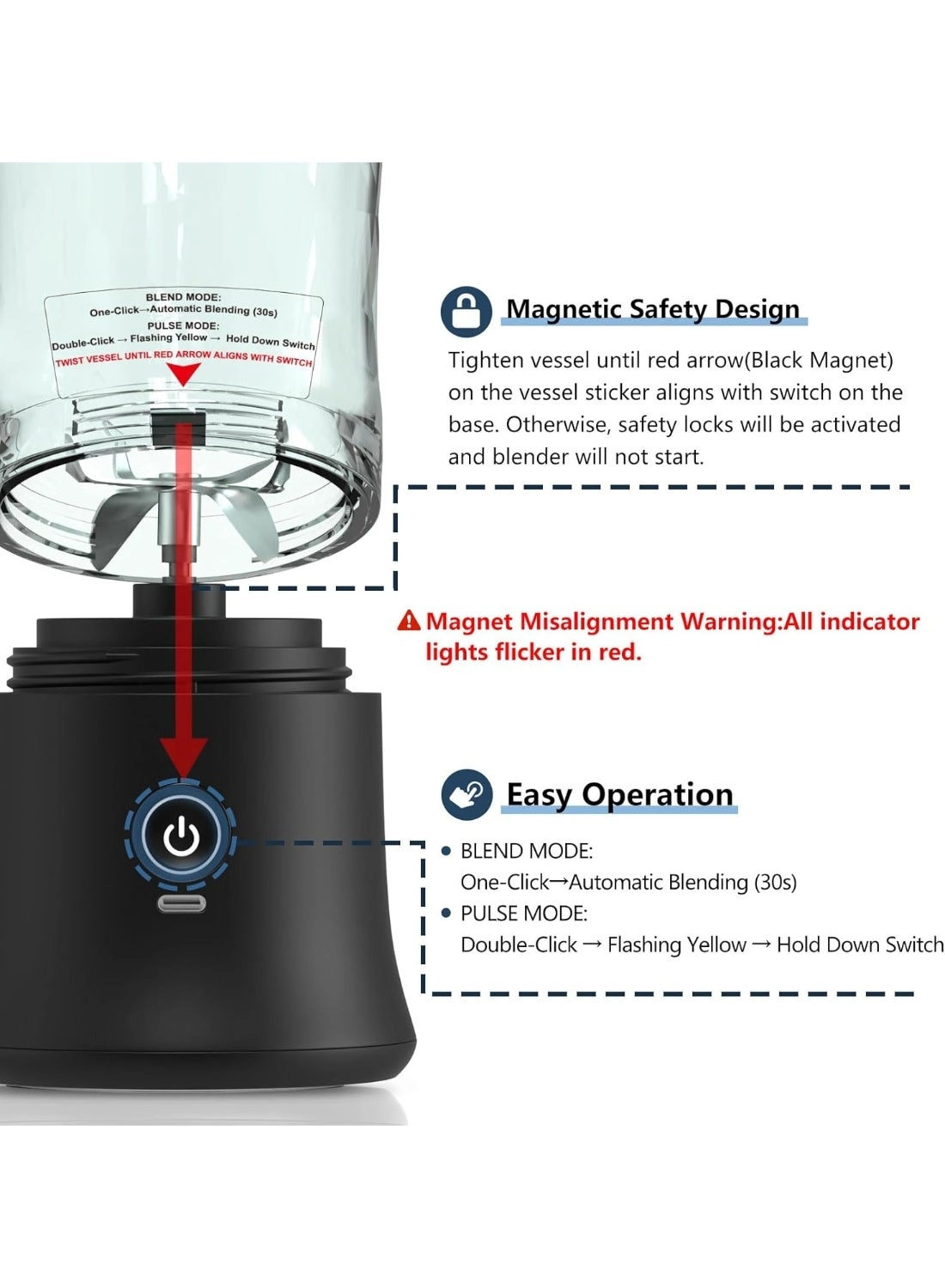 BLEND MODE:
One-Click→Automatic Blending (30s)
PULSE MODE:
Double-Click → Flashing Yellow → Hold Down Switch
TWIST VESSEL UNTIL RED ARROW ALIGNS WITH SWITCH

Magnetic Safety Design

Tighten vessel until red arrow(Black Magnet) on the vessel sticker aligns with switch on the base. Otherwise, safety locks will be activated and blender will not start.

Magnet Misalignment Warning:All indicator lights flicker in red.

Easy Operation

• BLEND MODE:
One-Click→Automatic Blending (30s)
• PULSE MODE:
Double-Click → Flashing Yellow → Hold Down Switch