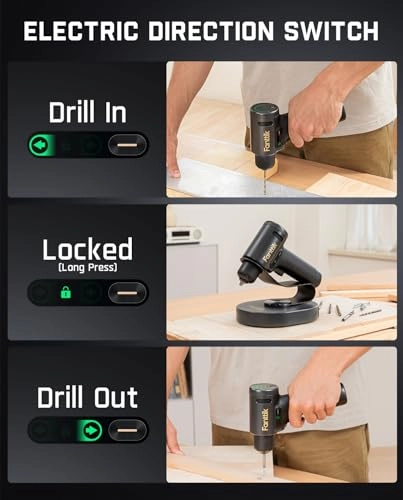 ELECTRIC DIRECTION SWITCH

Drill In

Fanttik

Locked
(Long Press)

Fanttik

Drill Out

Fanttik