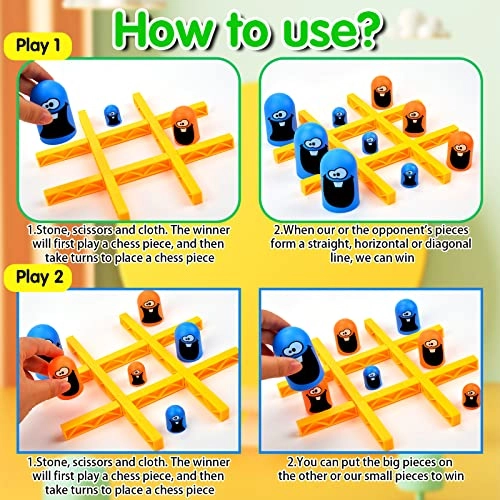 How to use?

Play 1

1.Stone, scissors and cloth. The winner will first play a chess piece, and then take turns to place a chess piece

2.When our or the opponent's pieces form a straight, horizontal or diagonal line, we can win

Play 2

1.Stone, scissors and cloth. The winner will first play a chess piece, and then take turns to place a chess piece

2.You can put the big pieces on the other or our small pieces to win