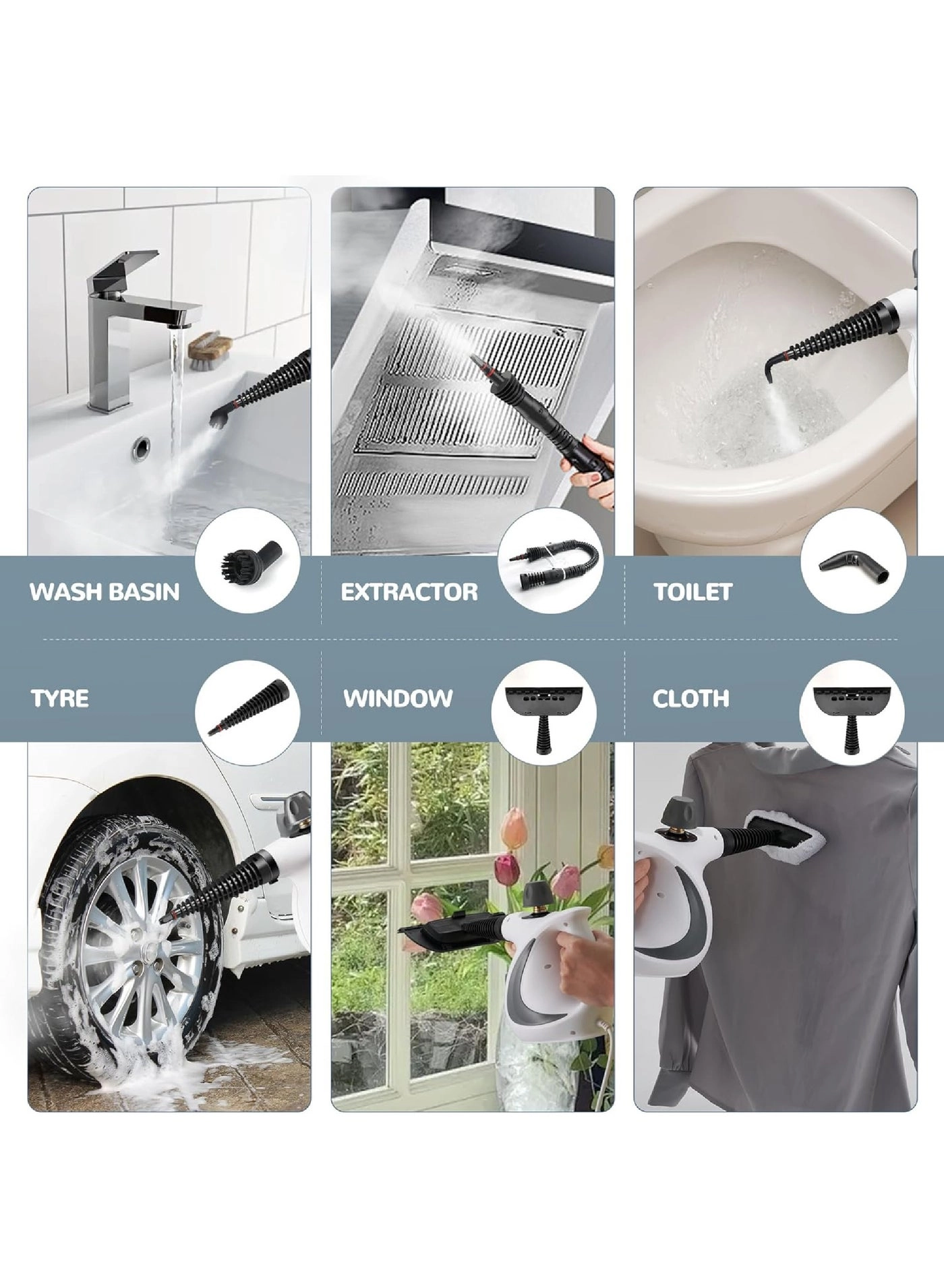 WASH BASIN

EXTRACTOR

TOILET

TYRE

WINDOW

CLOTH