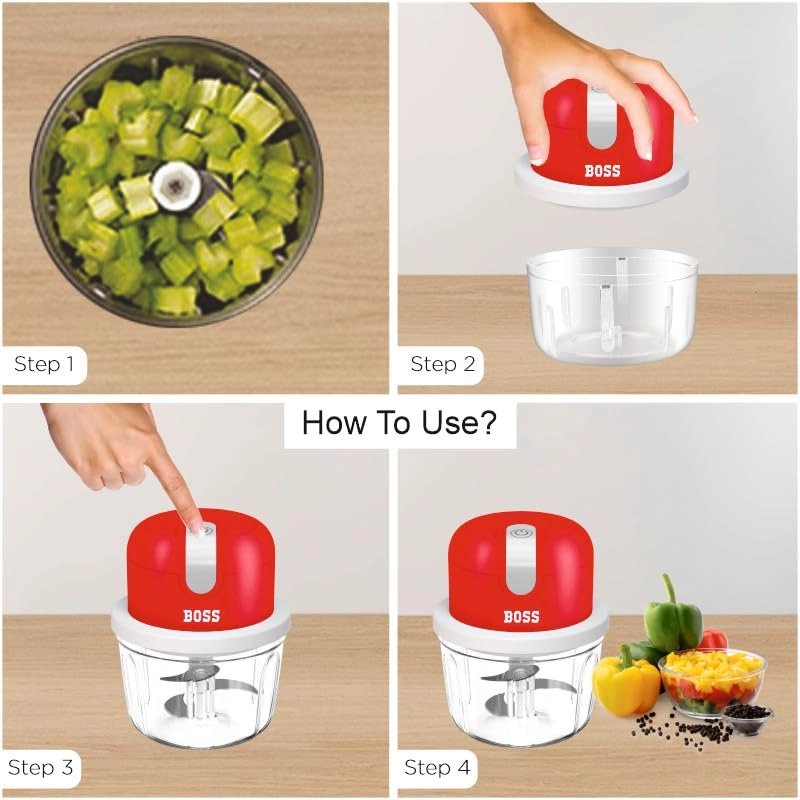 Step 1

BOSS

Step 2

How To Use?

BOSS

Step 3

BOSS

Step 4