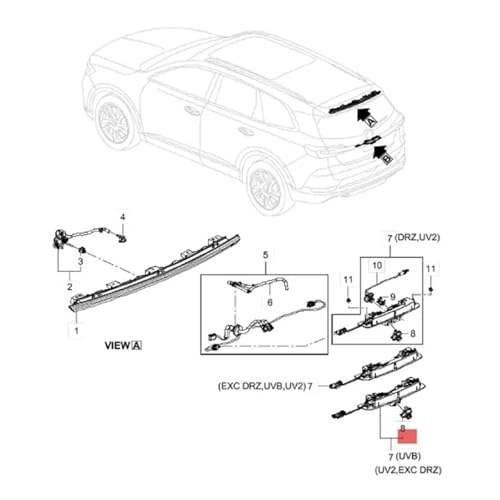 A

B

4

3

2

1

VIEW A

5

6

7 (DRZ,UV2)

10

11

11

9

8

(EXC DRZ,UVB,UV2) 7

8

7 (UVB)
(UV2,EXC DRZ)