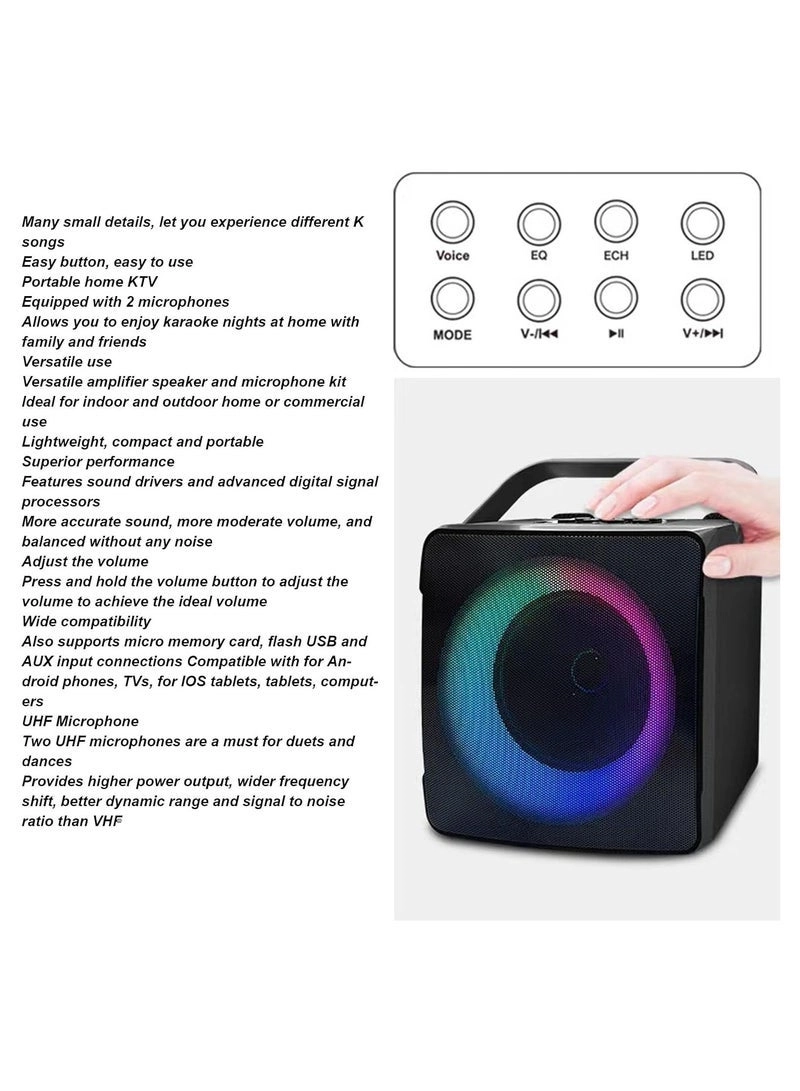 Many small details, let you experience different K songs
Easy button, easy to use
Portable home KTV
Equipped with 2 microphones
Allows you to enjoy karaoke nights at home with family and friends
Versatile use
Versatile amplifier speaker and microphone kit
Ideal for indoor and outdoor home or commercial use
Lightweight, compact and portable
Superior performance
Features sound drivers and advanced digital signal processors
More accurate sound, more moderate volume, and balanced without any noise
Adjust the volume
Press and hold the volume button to adjust the volume to achieve the ideal volume
Wide compatibility
Also supports micro memory card, flash USB and AUX input connections Compatible with for Android phones, TVs, for IOS tablets, tablets, computers
UHF Microphone
Two UHF microphones are a must for duets and dances
Provides higher power output, wider frequency shift, better dynamic range and signal to noise ratio than VHF

Voice
EQ
ECH
LED
MODE
V-/I◀◀
▶II
V+/▶▶I