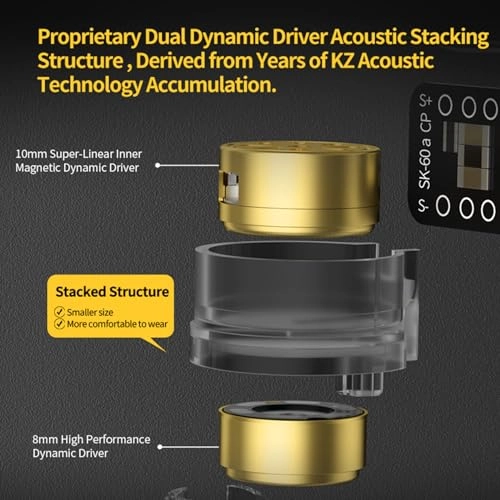 Proprietary Dual Dynamic Driver Acoustic Stacking Structure , Derived from Years of KZ Acoustic Technology Accumulation.

S+

SK-60 a CP

S-

10mm Super-Linear Inner Magnetic Dynamic Driver

Stacked Structure
Smaller size
More comfortable to wear

8mm High Performance Dynamic Driver