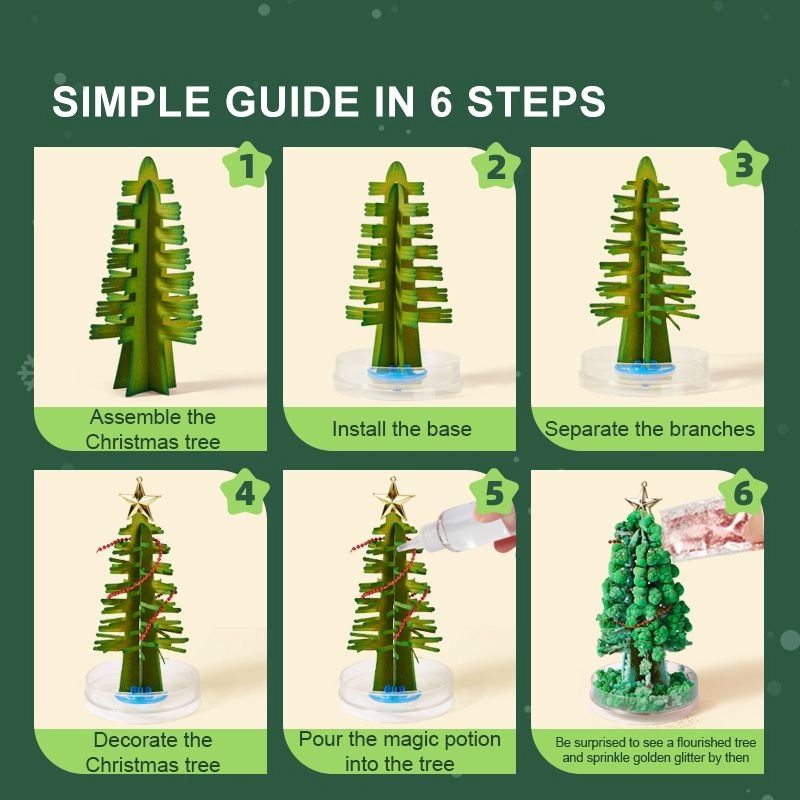 SIMPLE GUIDE IN 6 STEPS

1

Assemble the Christmas tree

2

Install the base

3

Separate the branches

4

Decorate the Christmas tree

5

Pour the magic potion into the tree

6

Be surprised to see a flourished tree and sprinkle golden glitter by then