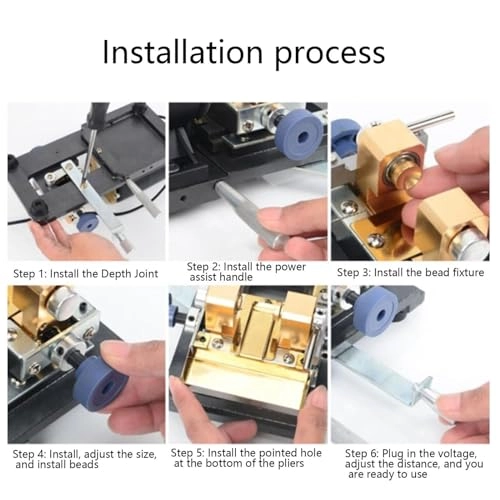 Installation process

Step 1: Install the Depth Joint

Step 2: Install the power assist handle

Step 3: Install the bead fixture

Step 4: Install, adjust the size, and install beads

Step 5: Install the pointed hole at the bottom of the pliers

Step 6: Plug in the voltage, adjust the distance, and you are ready to use