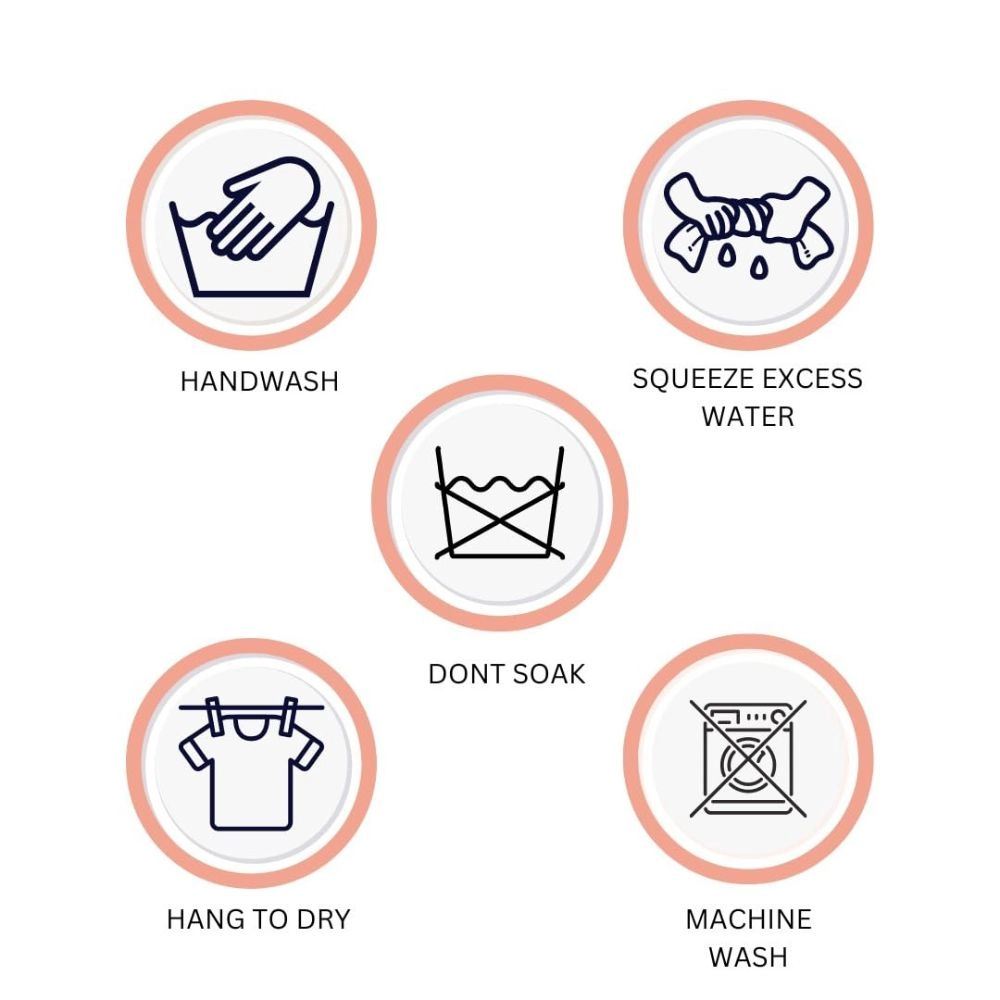 HANDWASH

SQUEEZE EXCESS WATER

DONT SOAK

HANG TO DRY

MACHINE WASH