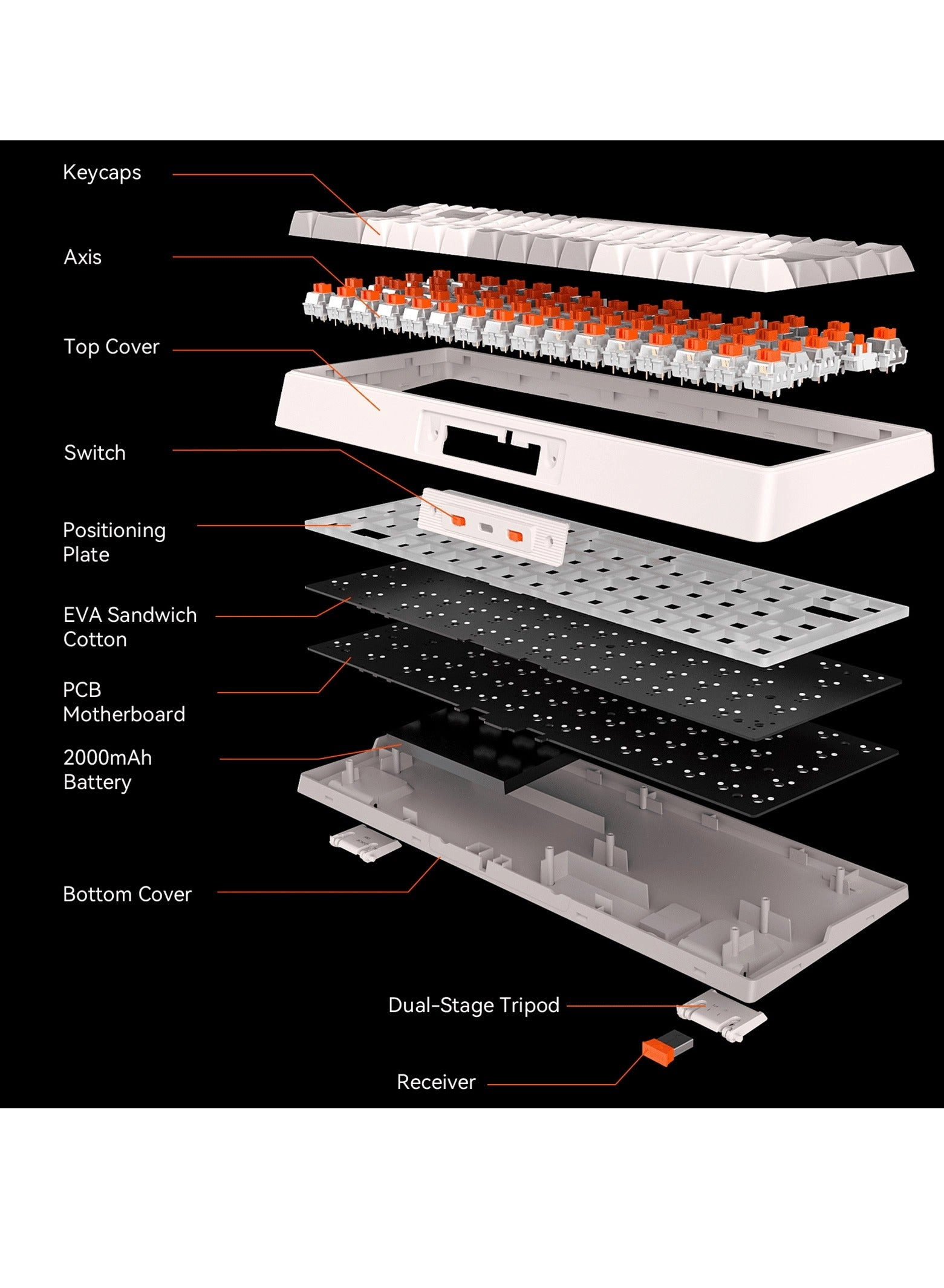 Keycaps

Axis

Top Cover

Switch

Positioning Plate

EVA Sandwich Cotton

PCB Motherboard

2000mAh Battery

Bottom Cover

Dual-Stage Tripod

Receiver