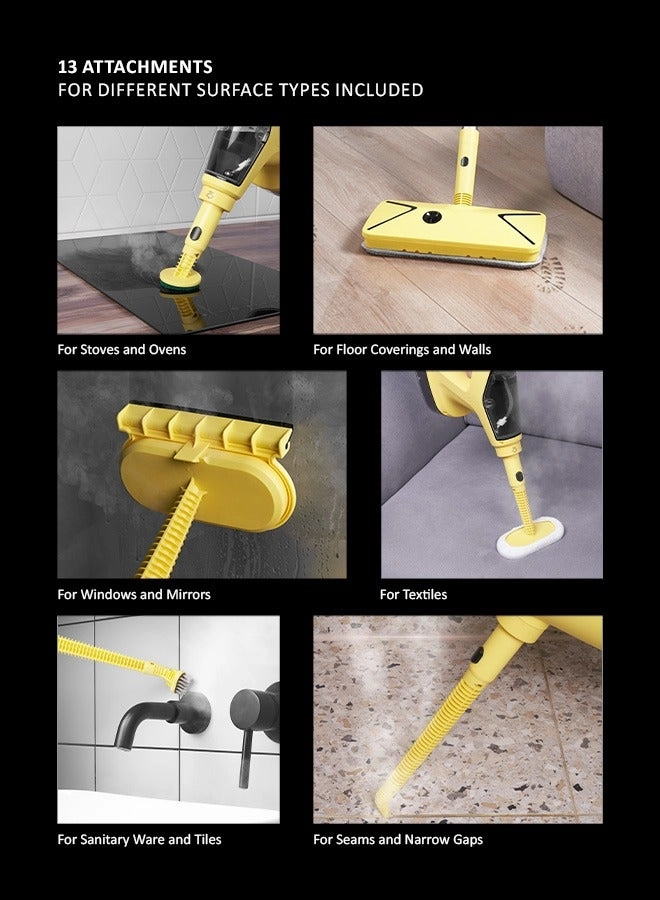 13 ATTACHMENTS
FOR DIFFERENT SURFACE TYPES INCLUDED

For Stoves and Ovens

For Floor Coverings and Walls

For Windows and Mirrors

For Textiles

For Sanitary Ware and Tiles

For Seams and Narrow Gaps