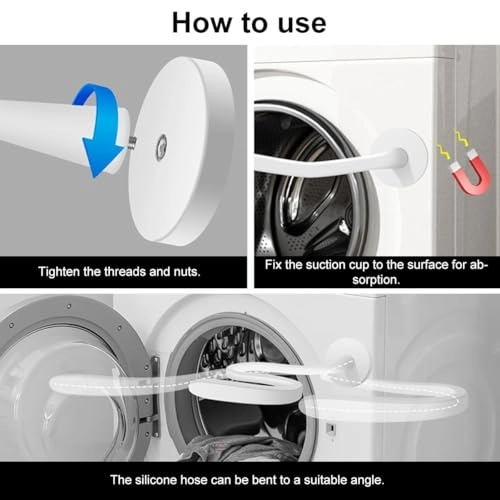 How to use

Tighten the threads and nuts.

Fix the suction cup to the surface for absorption.

The silicone hose can be bent to a suitable angle.