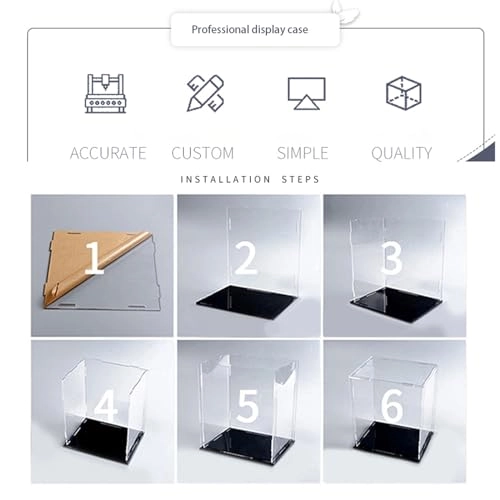 Professional display case

ACCURATE CUSTOM SIMPLE QUALITY

INSTALLATION STEPS

1

2

3

4

5

6