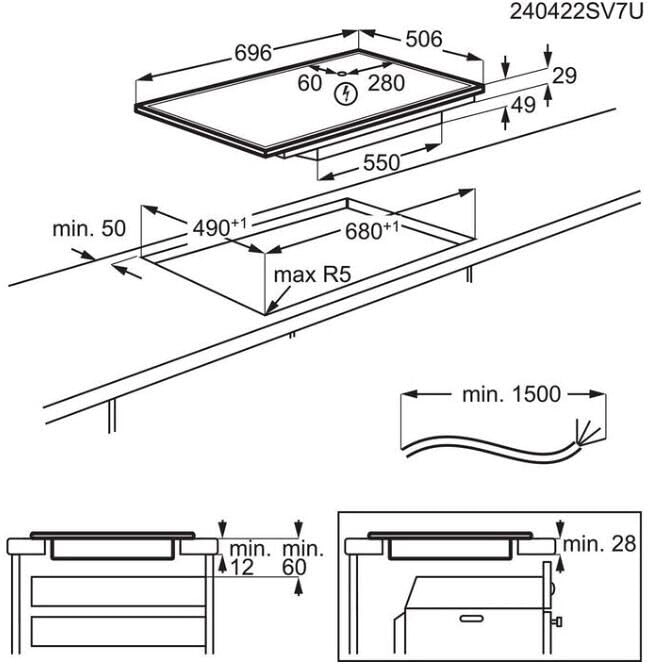 240422SV7U

696

506

60

280

29

49

550

min. 50

$490^{+1}$

$680^{+1}$

max R5

min. 1500

min. 12

min. 60

min. 28