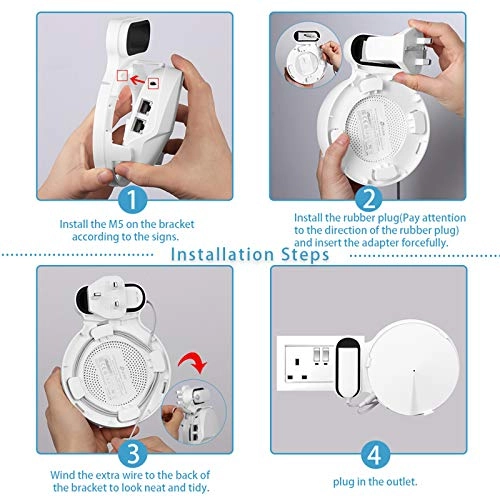 1

Install the M5 on the bracket according to the signs.

2

Install the rubber plug(Pay attention to the direction of the rubber plug) and insert the adapter forcefully.

Installation Steps

3

Wind the extra wire to the back of the bracket to look neat and tidy.

4

plug in the outlet.