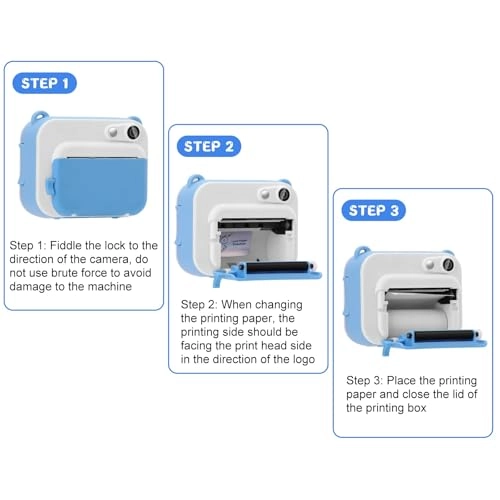 STEP 1

Step 1: Fiddle the lock to the direction of the camera, do not use brute force to avoid damage to the machine

STEP 2

Step 2: When changing the printing paper, the printing side should be facing the print head side in the direction of the logo

STEP 3

Step 3: Place the printing paper and close the lid of the printing box