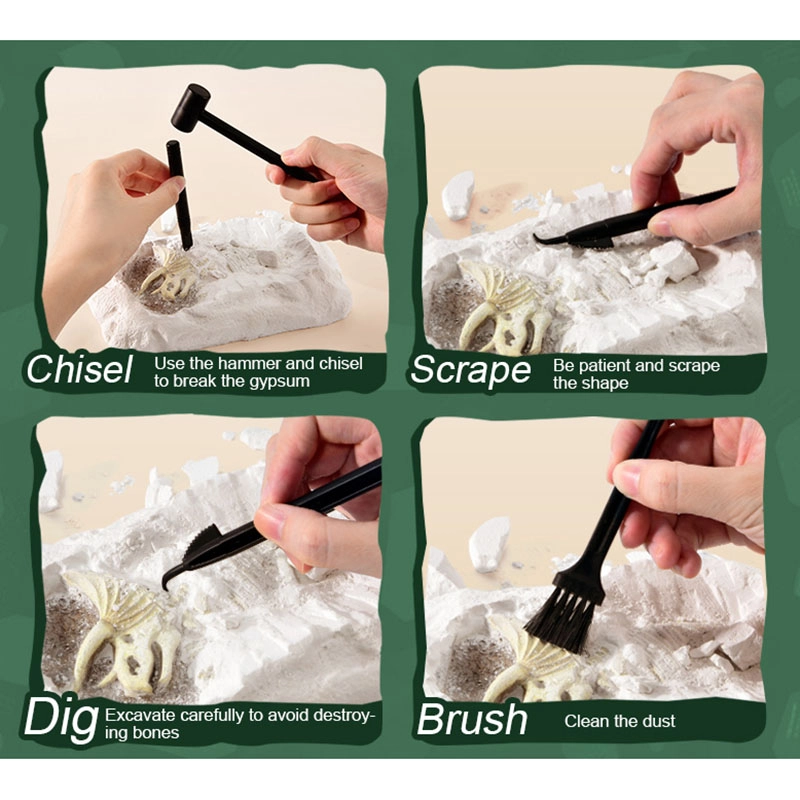 Chisel Use the hammer and chisel to break the gypsum

Scrape Be patient and scrape the shape

Dig Excavate carefully to avoid destroying bones

Brush Clean the dust