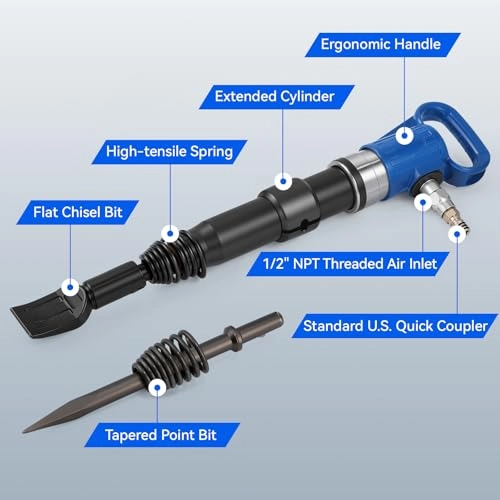 Ergonomic Handle

Extended Cylinder

High-tensile Spring

Flat Chisel Bit

1/2" NPT Threaded Air Inlet

Standard U.S. Quick Coupler

Tapered Point Bit