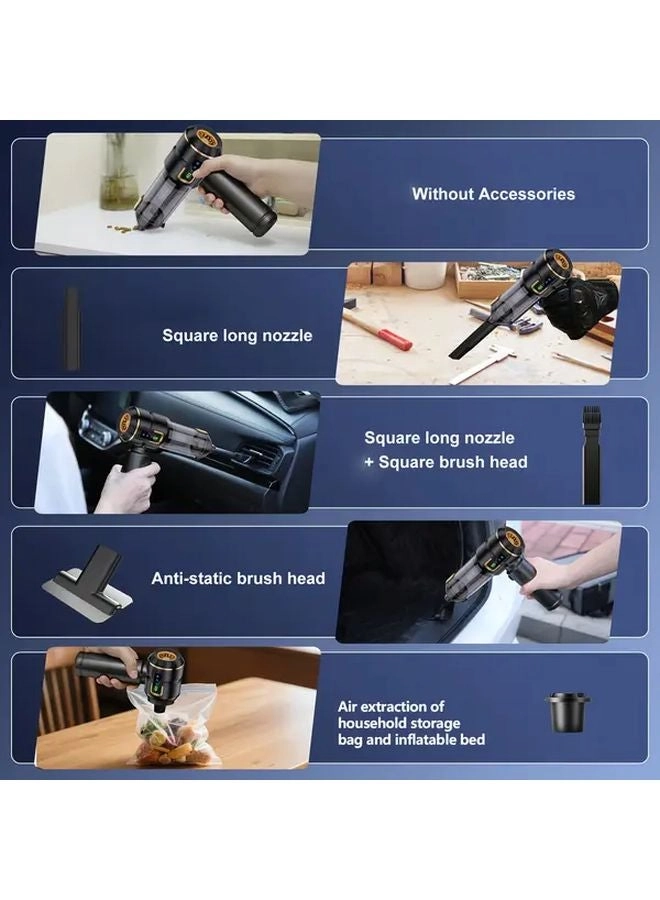 Without Accessories

Square long nozzle

Square long nozzle
+ Square brush head

Anti-static brush head

Air extraction of household storage bag and inflatable bed