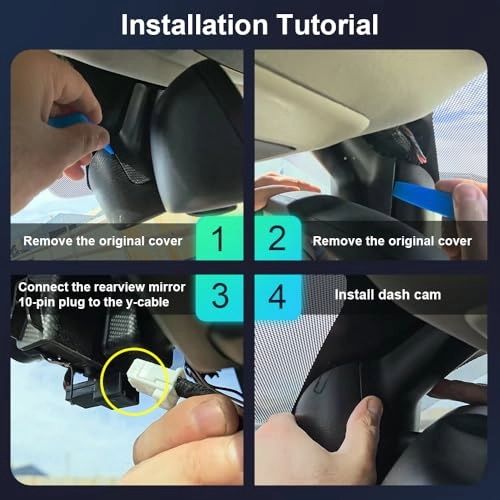 Installation Tutorial

Remove the original cover

1

2

Remove the original cover

Connect the rearview mirror 10-pin plug to the y-cable

3

4

Install dash cam