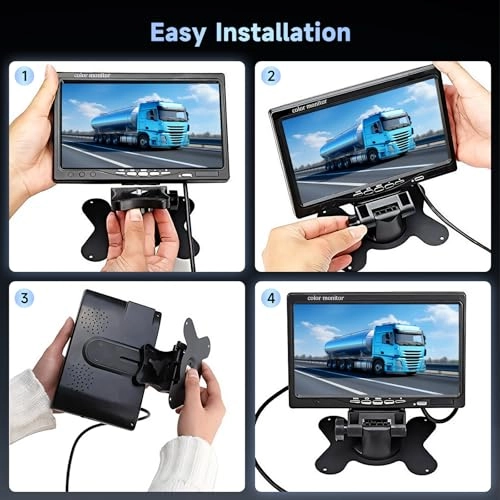 Easy Installation

1

color monitor

2

color monitor

3

4

color monitor