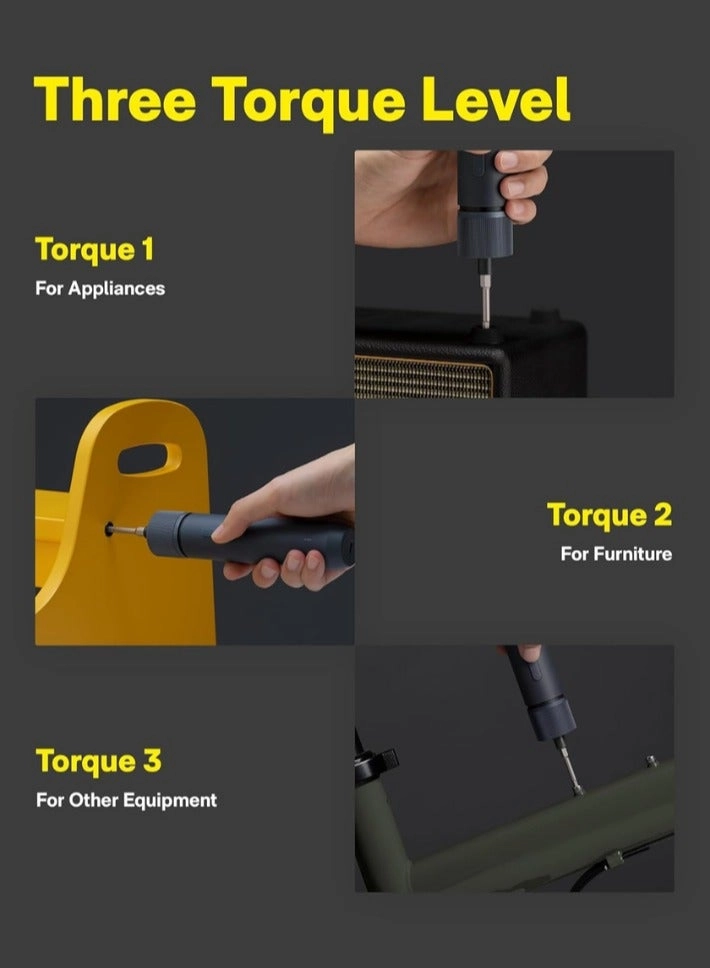 Three Torque Level

Torque 1
For Appliances

Torque 2
For Furniture

Torque 3
For Other Equipment