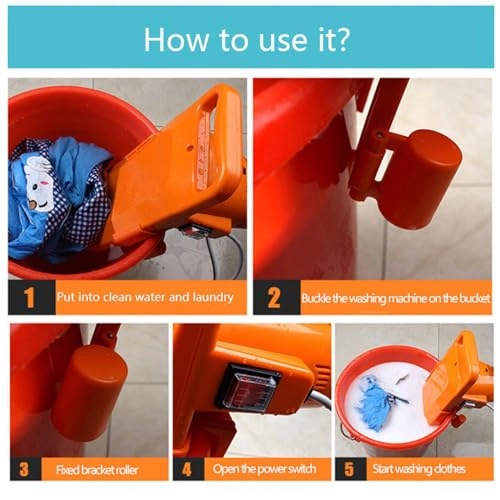 How to use it?

1 Put into clean water and laundry

2 Buckle the washing machine on the bucket

3 Fixed bracket roller

4 Open the power switch

5 Start washing clothes