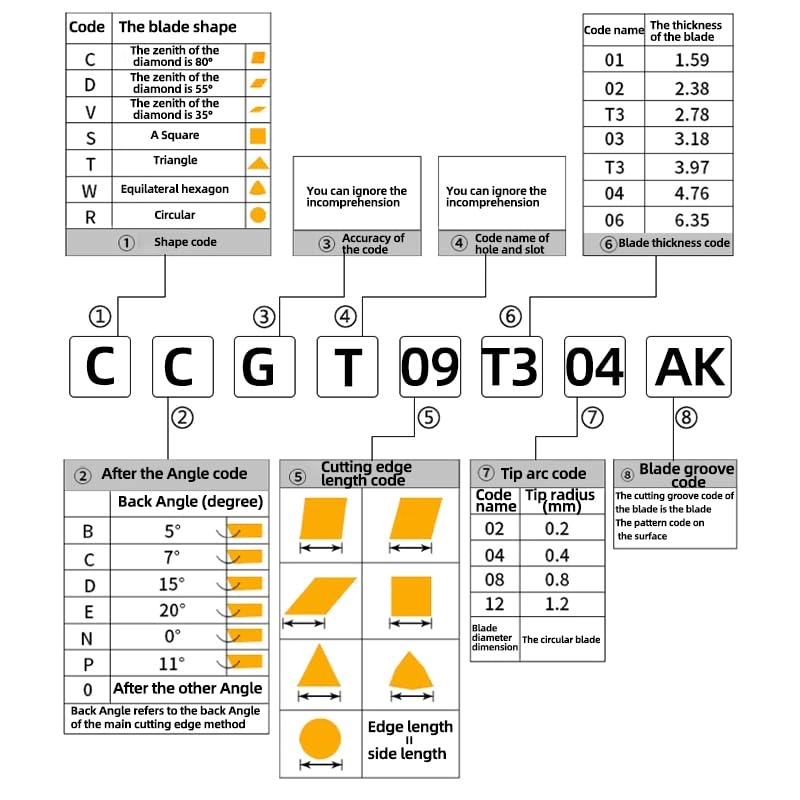 | Code | The blade shape |
|---|---|
| C | The zenith of the diamond is 80° |
| D | The zenith of the diamond is 55° |
| V | The zenith of the diamond is 35° |
| S | A Square |
| T | Triangle |
| W | Equilateral hexagon |
| R | Circular |

① Shape code

You can ignore the incomprehension

③ Accuracy of the code

You can ignore the incomprehension

④ Code name of hole and slot

| Code name | The thickness of the blade |
|---|---|
| 01 | 1.59 |
| 02 | 2.38 |
| T3 | 2.78 |
| 03 | 3.18 |
| T3 | 3.97 |
| 04 | 4.76 |
| 06 | 6.35 |

⑥ Blade thickness code

① ③ ④ ⑥

C C G T 09 T3 04 AK

② ⑤ ⑦ ⑧

② After the Angle code

| | Back Angle (degree) |
|---|---|
| B | 5° |
| C | 7° |
| D | 15° |
| E | 20° |
| N | 0° |
| P | 11° |
| 0 | After the other Angle |

Back Angle refers to the back Angle of the main cutting edge method

⑤ Cutting edge length code

Edge length = side length

⑦ Tip arc code

| Code name | Tip radius (mm) |
|---|---|
| 02 | 0.2 |
| 04 | 0.4 |
| 08 | 0.8 |
| 12 | 1.2 |
| Blade diameter dimension | The circular blade |

⑧ Blade groove code

The cutting groove code of the blade is the blade
The pattern code on the surface