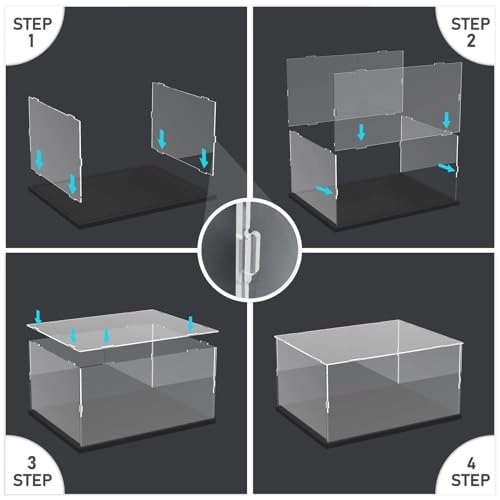 STEP
1

STEP
2

3
STEP

4
STEP