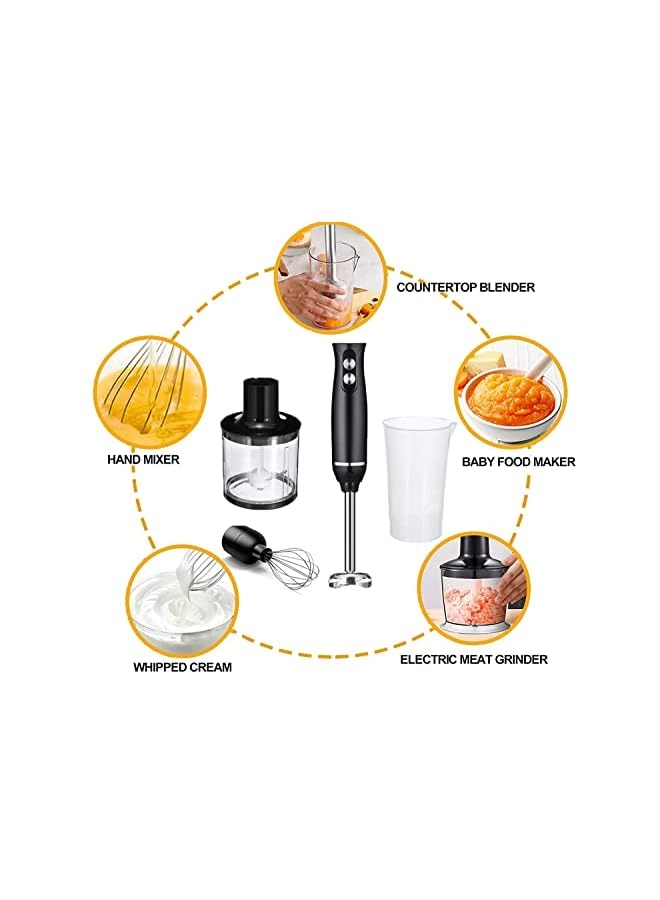 COUNTERTOP BLENDER

HAND MIXER

BABY FOOD MAKER

WHIPPED CREAM

ELECTRIC MEAT GRINDER