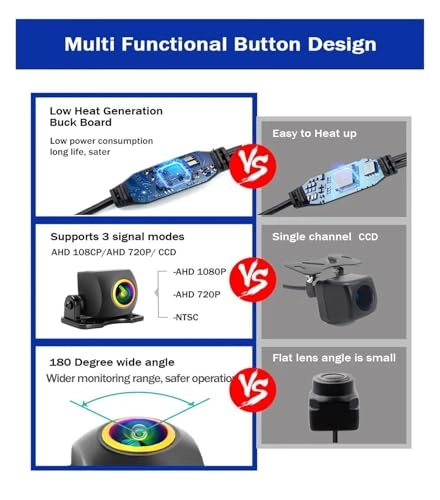 Multi Functional Button Design

Low Heat Generation Buck Board

Low power consumption long life, sater

VS

Easy to Heat up

Supports 3 signal modes

AHD 108CP/AHD 720P/ CCD

-AHD 1080P

-AHD 720P

-NTSC

VS

Single channel CCD

180 Degree wide angle

Wider monitoring range, safer operatio

VS

Flat lens angle is small