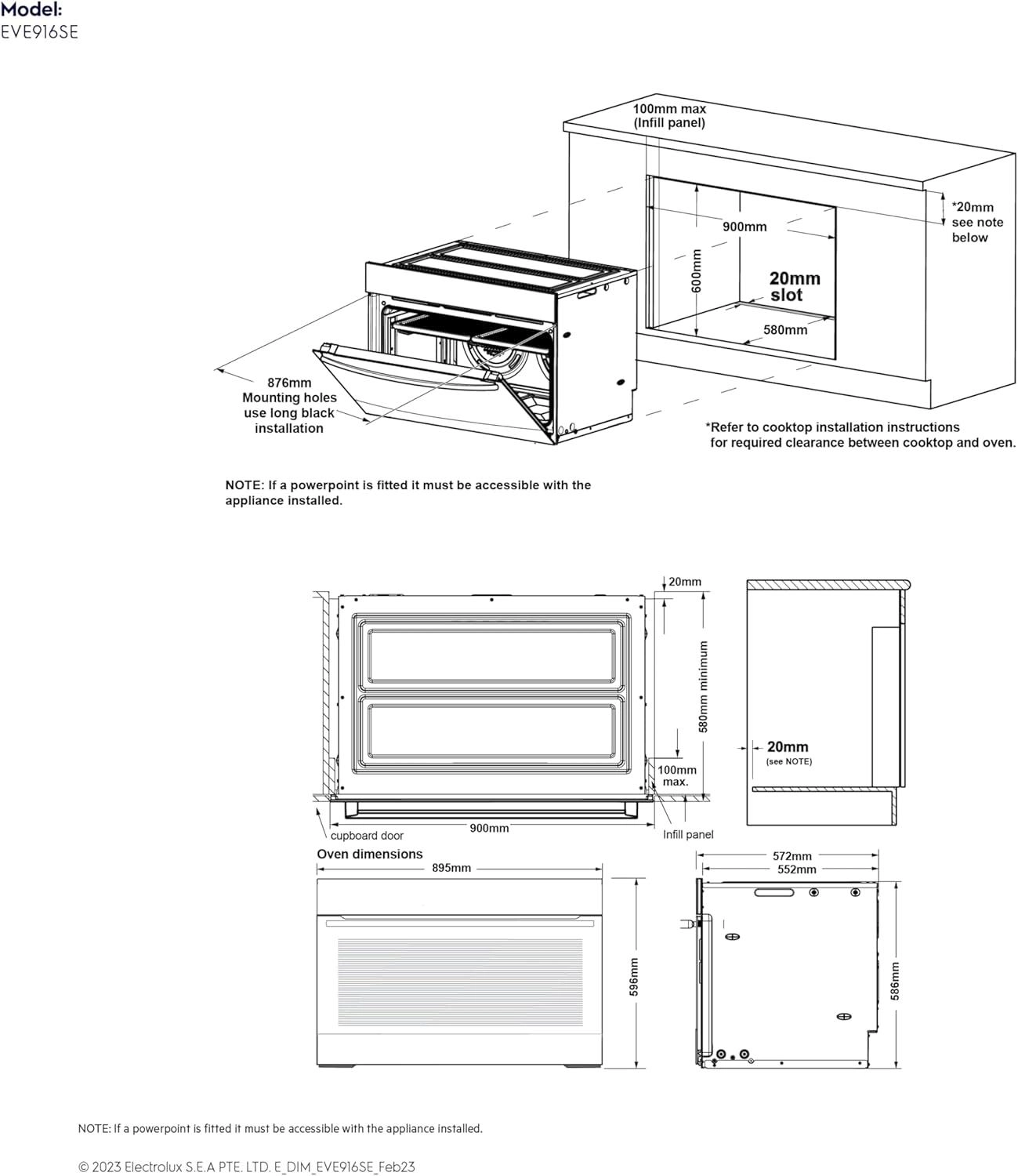 Model:
EVE916SE

100mm max
(Infill panel)

*20mm
see note
below

900mm

600mm

20mm
slot

580mm

876mm
Mounting holes
use long black
installation

*Refer to cooktop installation instructions
for required clearance between cooktop and oven.

NOTE: If a powerpoint is fitted it must be accessible with the appliance installed.

20mm

580mm minimum

100mm
max.

20mm
(see NOTE)

cupboard door

900mm

Infill panel

Oven dimensions

895mm

596mm

572mm

552mm

586mm

NOTE: If a powerpoint is fitted it must be accessible with the appliance installed.

© 2023 Electrolux S.E.A PTE. LTD. E_DIM_EVE916SE_Feb23