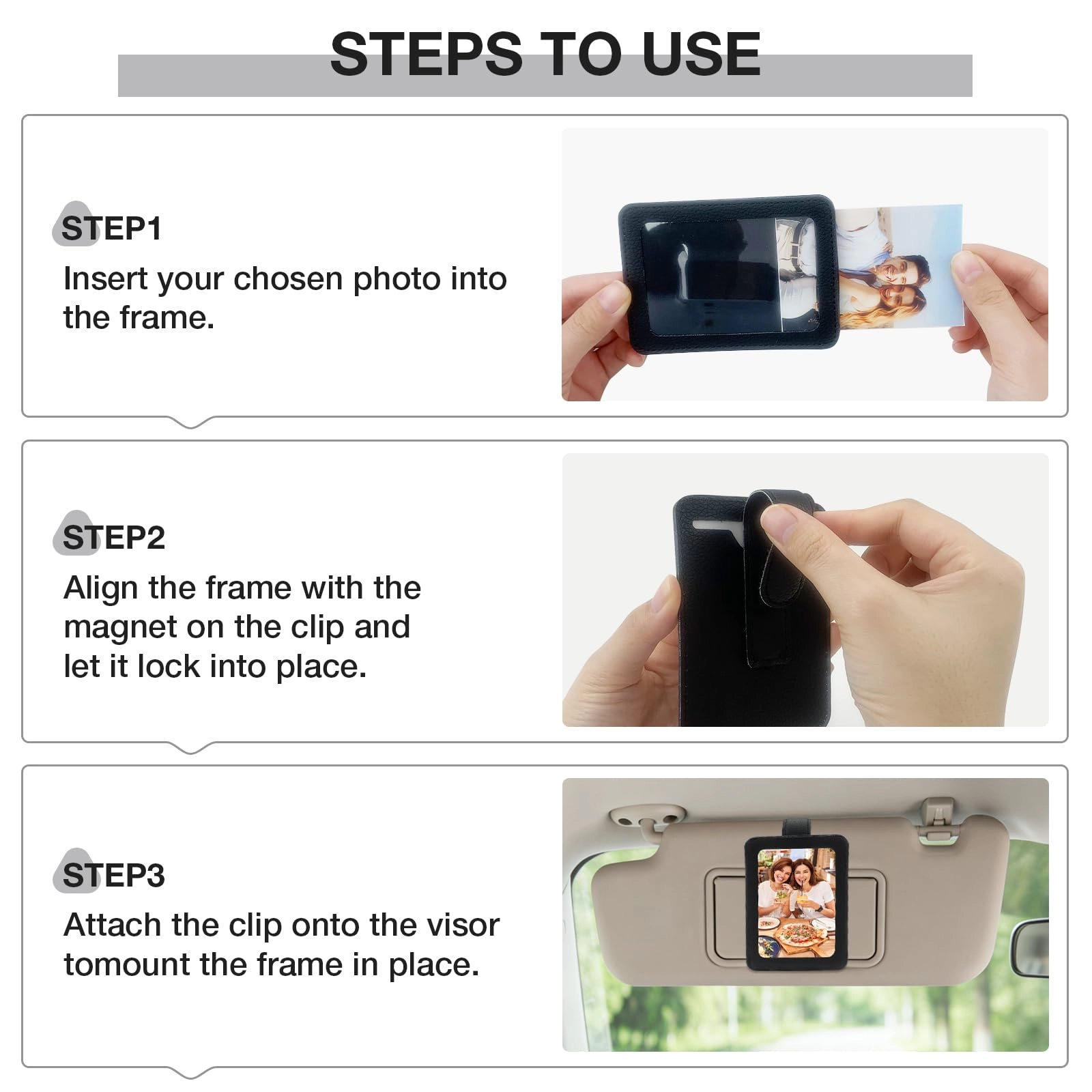 STEPS TO USE

STEP1
Insert your chosen photo into the frame.

STEP2
Align the frame with the magnet on the clip and let it lock into place.

STEP3
Attach the clip onto the visor tomount the frame in place.