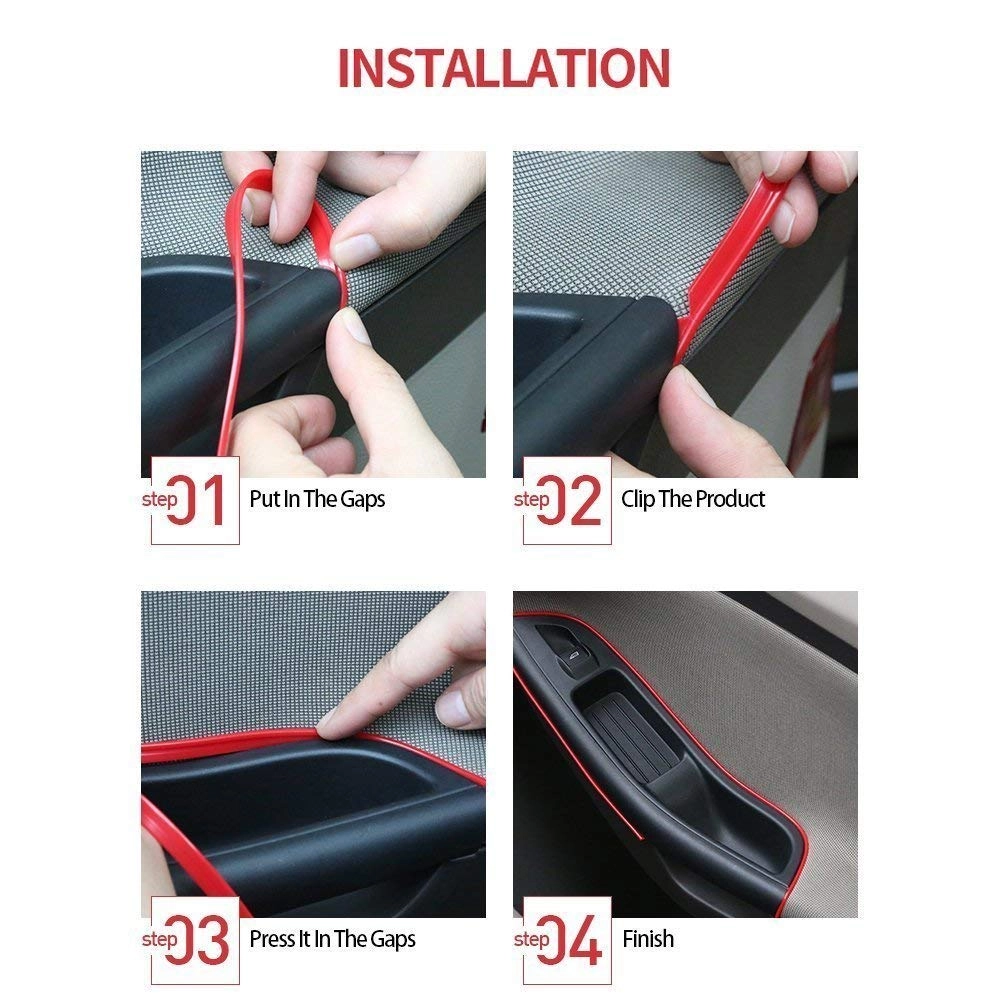 INSTALLATION

step 01 Put In The Gaps

step 02 Clip The Product

step 03 Press It In The Gaps

step 04 Finish