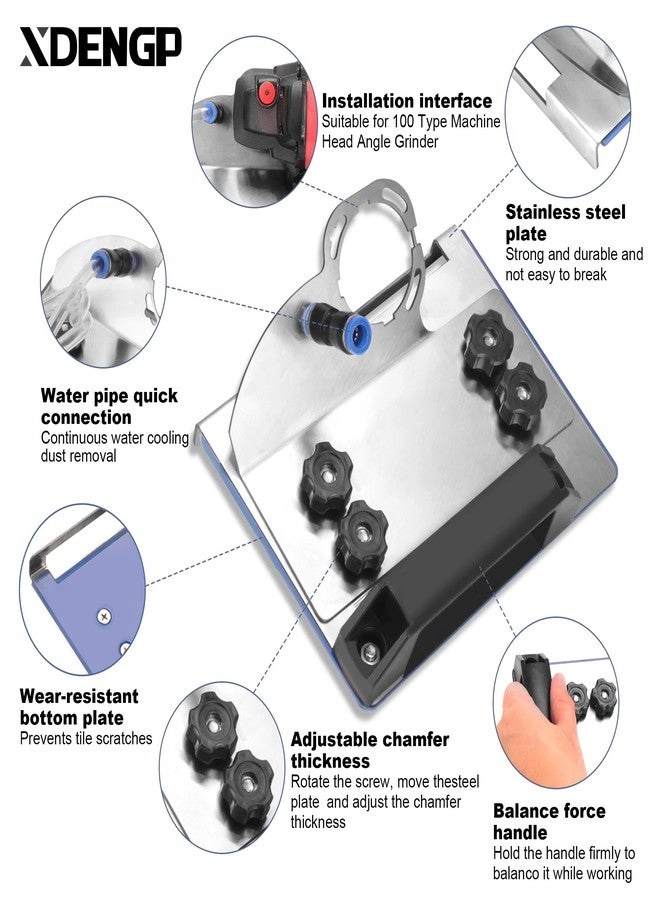 XDENGP

Installation interface
Suitable for 100 Type Machine Head Angle Grinder

Stainless steel plate
Strong and durable and not easy to break

Water pipe quick connection
Continuous water cooling dust removal

Wear-resistant bottom plate
Prevents tile scratches

Adjustable chamfer thickness
Rotate the screw, move thesteel plate and adjust the chamfer thickness

Balance force handle
Hold the handle firmly to balanco it while working