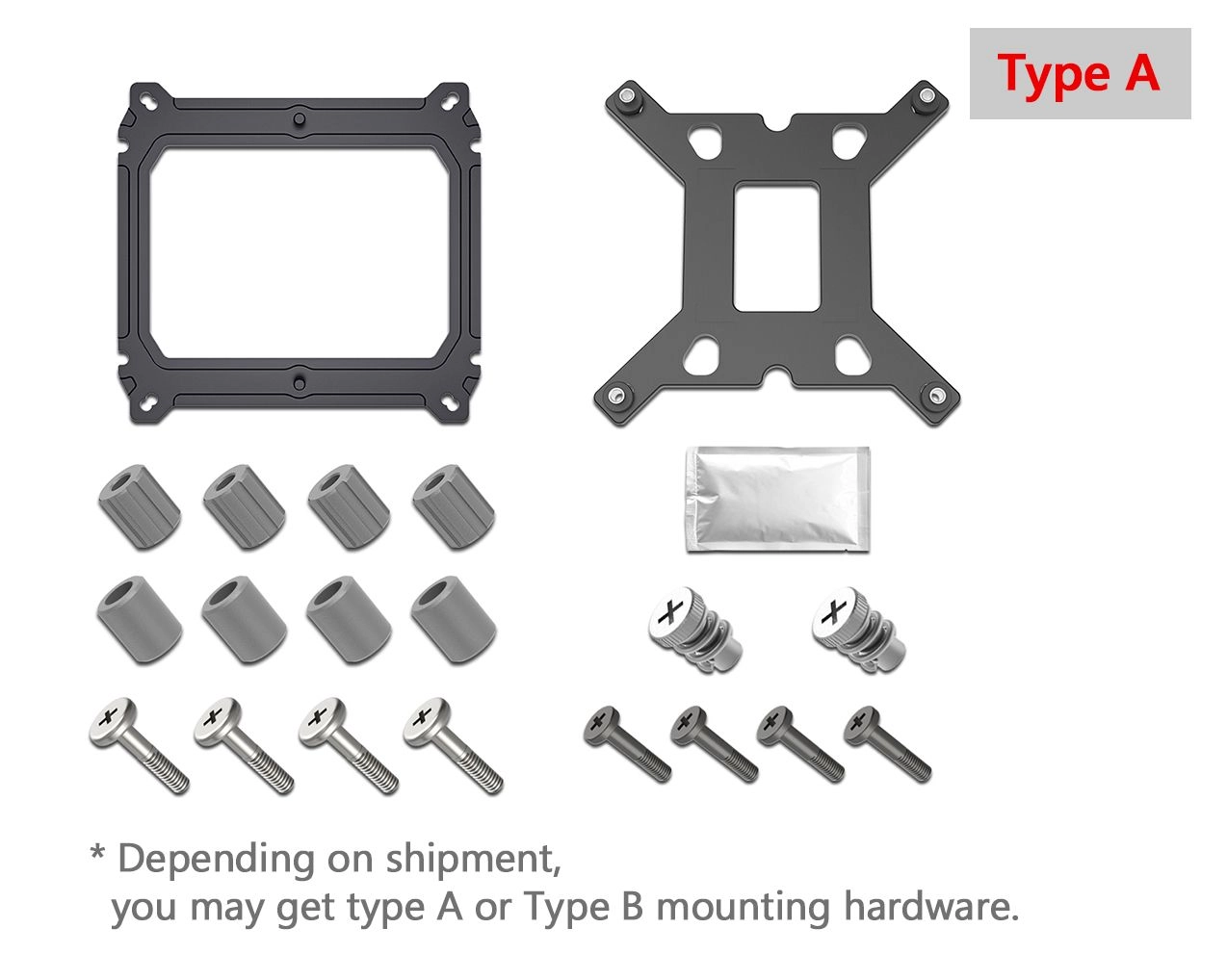 Type A

* Depending on shipment,
you may get type A or Type B mounting hardware.