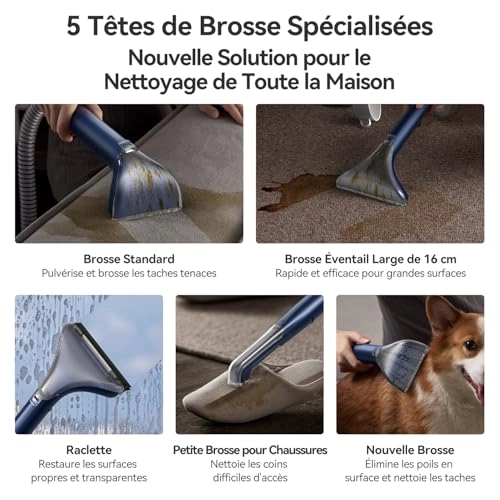 5 Têtes de Brosse Spécialisées
Nouvelle Solution pour le Nettoyage de Toute la Maison

Brosse Standard
Pulvérise et brosse les taches tenaces

Brosse Éventail Large de 16 cm
Rapide et efficace pour grandes surfaces

Raclette
Restaure les surfaces propres et transparentes

Petite Brosse pour Chaussures
Nettoie les coins difficiles d'accès

Nouvelle Brosse
Élimine les poils en surface et nettoie les taches