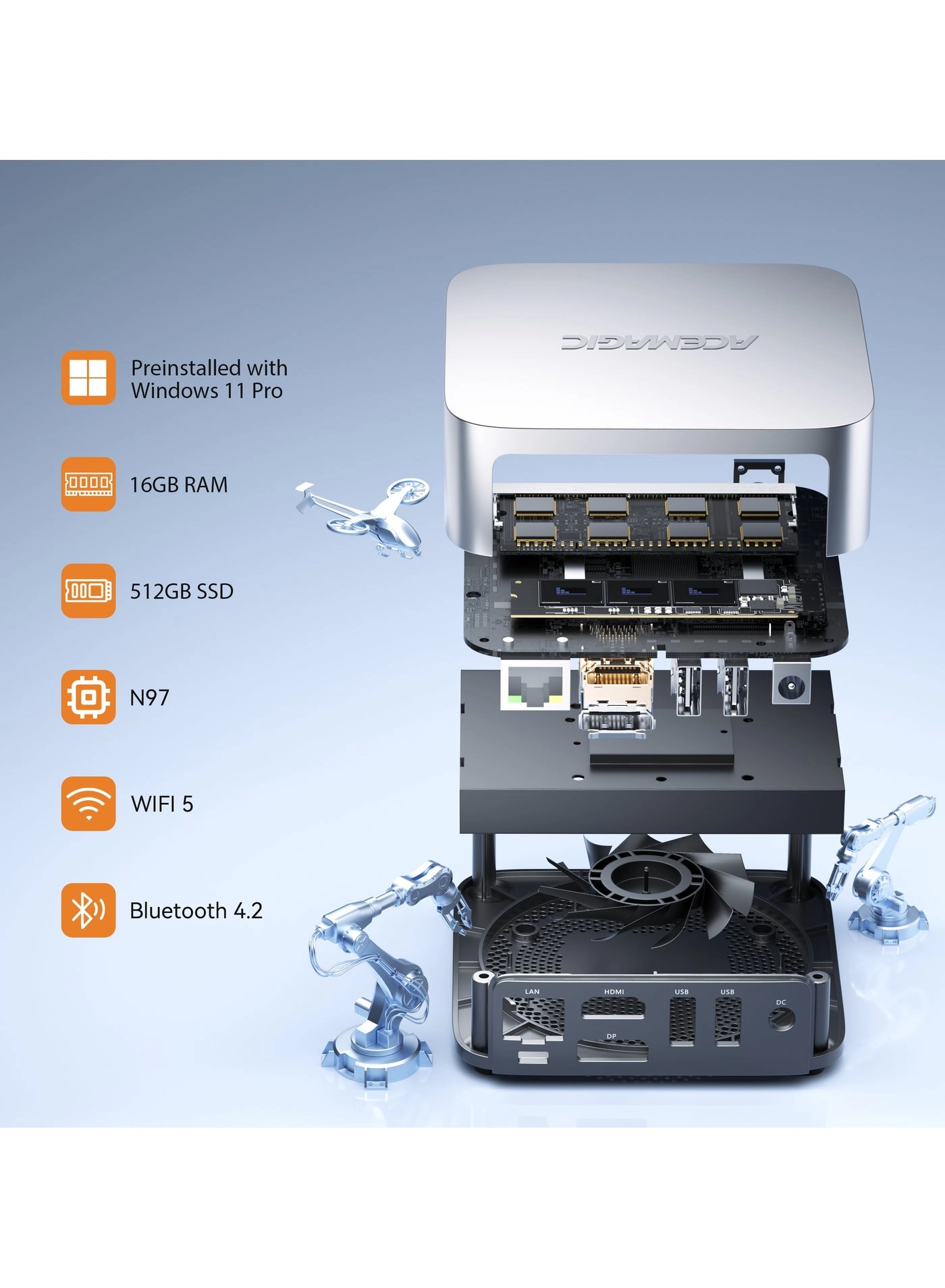 Preinstalled with Windows 11 Pro

16GB RAM

512GB SSD

N97

WIFI 5

Bluetooth 4.2

ACEMAGIC

LAN

HDMI

DP

USB

USB

DC