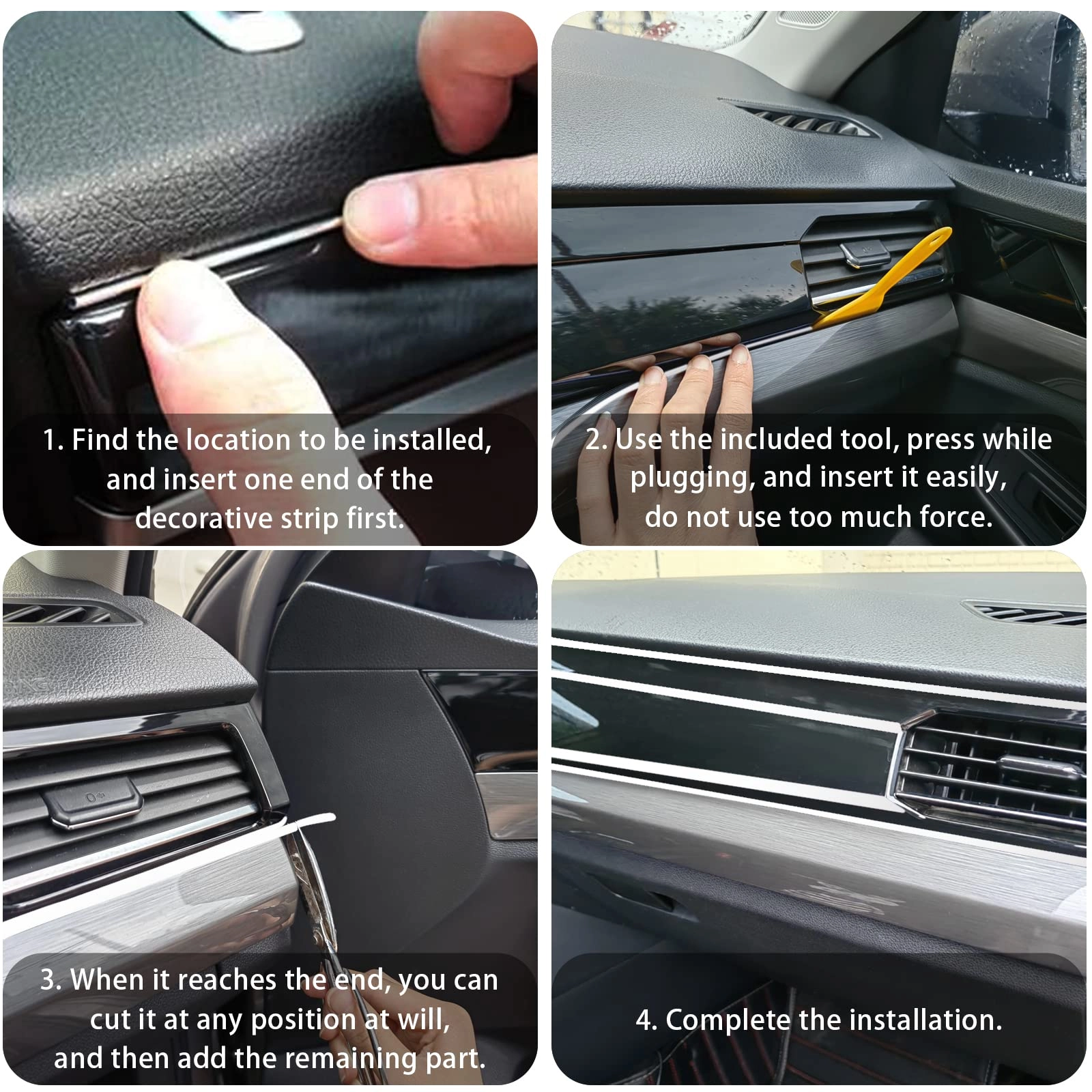 1. Find the location to be installed, and insert one end of the decorative strip first.

2. Use the included tool, press while plugging, and insert it easily, do not use too much force.

3. When it reaches the end, you can cut it at any position at will, and then add the remaining part.

4. Complete the installation.