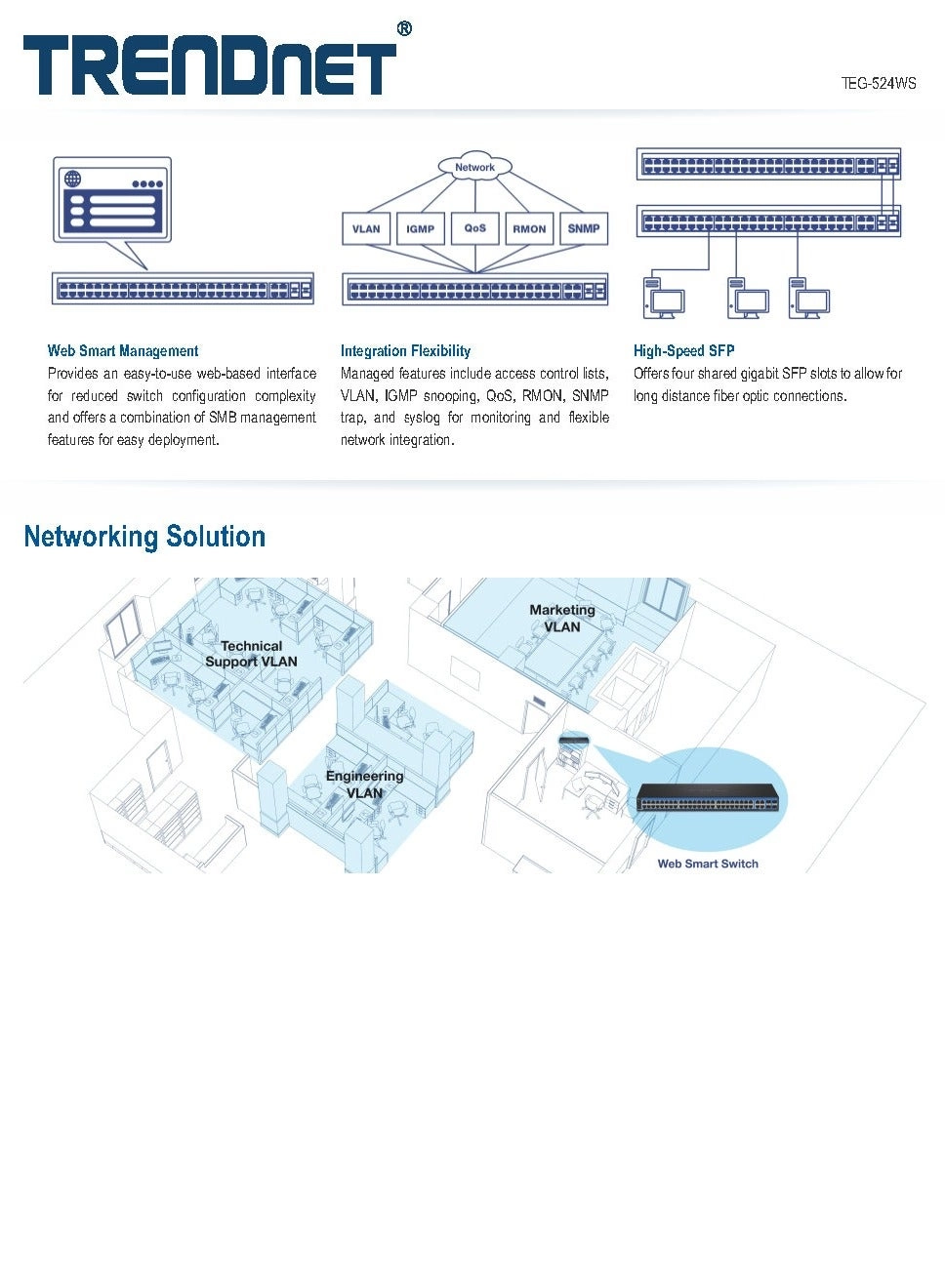 TRENDnet®

TEG-524WS

Network

VLAN IGMP QoS RMON SNMP

Web Smart Management
Provides an easy-to-use web-based interface for reduced switch configuration complexity and offers a combination of SMB management features for easy deployment.

Integration Flexibility
Managed features include access control lists, VLAN, IGMP snooping, QoS, RMON, SNMP trap, and syslog for monitoring and flexible network integration.

High-Speed SFP
Offers four shared gigabit SFP slots to allow for long distance fiber optic connections.

Networking Solution

Technical Support VLAN

Marketing VLAN

Engineering VLAN

Web Smart Switch