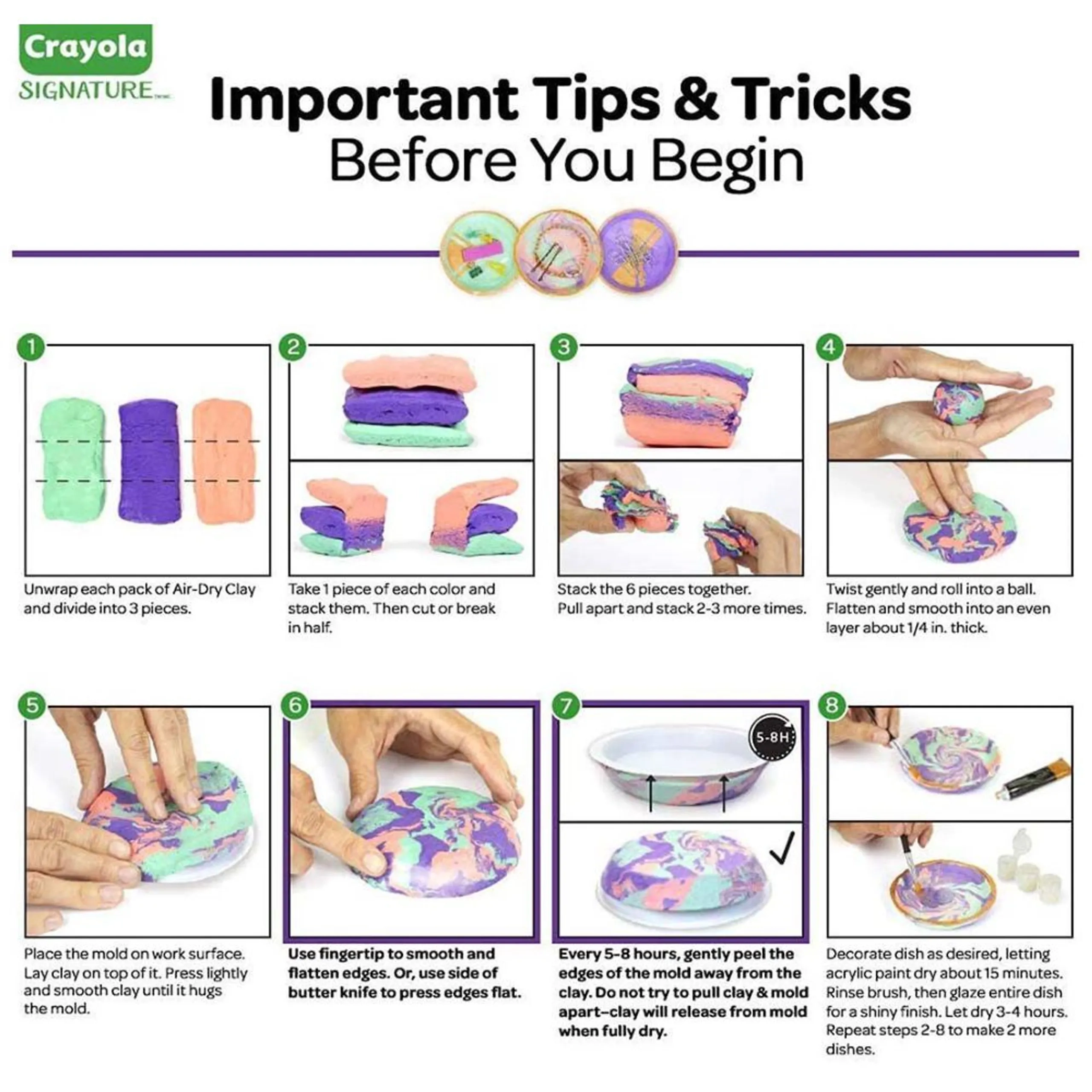 Crayola
SIGNATURE

Important Tips & Tricks
Before You Begin

1
Unwrap each pack of Air-Dry Clay and divide into 3 pieces.

2
Take 1 piece of each color and stack them. Then cut or break in half.

3
Stack the 6 pieces together. Pull apart and stack 2-3 more times.

4
Twist gently and roll into a ball. Flatten and smooth into an even layer about 1/4 in. thick.

5
Place the mold on work surface. Lay clay on top of it. Press lightly and smooth clay until it hugs the mold.

6
Use fingertip to smooth and flatten edges. Or, use side of butter knife to press edges flat.

7
5-8H
Every 5-8 hours, gently peel the edges of the mold away from the clay. Do not try to pull clay & mold apart–clay will release from mold when fully dry.

8
Decorate dish as desired, letting acrylic paint dry about 15 minutes. Rinse brush, then glaze entire dish for a shiny finish. Let dry 3-4 hours. Repeat steps 2-8 to make 2 more dishes.