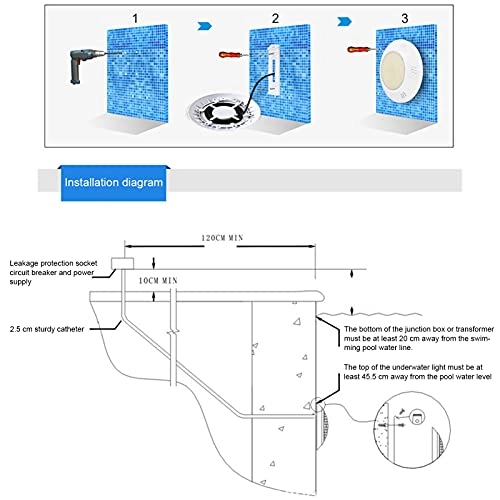 1

2

3

Installation diagram

120CM MIN

Leakage protection socket circuit breaker and power supply

10CM MIN

2.5 cm sturdy catheter

The bottom of the junction box or transformer must be at least 20 cm away from the swimming pool water line.

The top of the underwater light must be at least 45.5 cm away from the pool water level