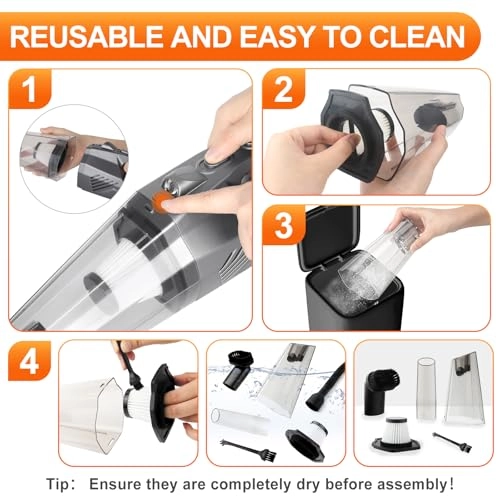 REUSABLE AND EASY TO CLEAN

1

2

3

4

Tip: Ensure they are completely dry before assembly!