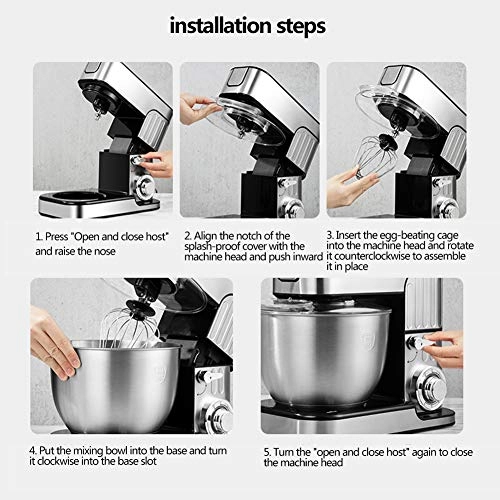 installation steps

1. Press "Open and close host" and raise the nose

2. Align the notch of the splash-proof cover with the machine head and push inward

3. Insert the egg-beating cage into the machine head and rotate it counterclockwise to assemble it in place

4. Put the mixing bowl into the base and turn it clockwise into the base slot

5. Turn the "open and close host" again to close the machine head