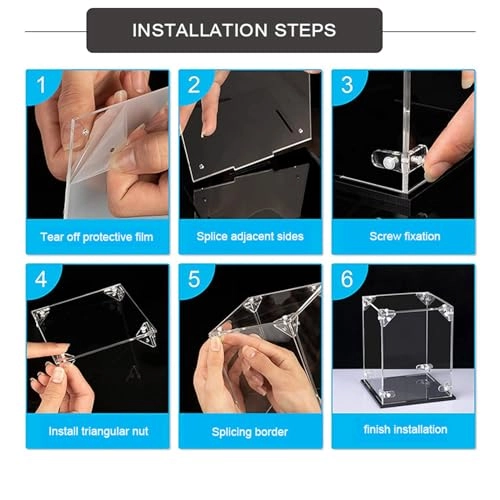 INSTALLATION STEPS

1
Tear off protective film

2
Splice adjacent sides

3
Screw fixation

4
Install triangular nut

5
Splicing border

6
finish installation