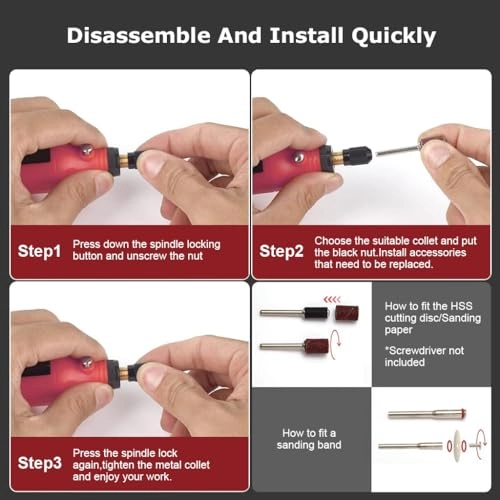 Disassemble And Install Quickly

Step1 Press down the spindle locking button and unscrew the nut

Step2 Choose the suitable collet and put the black nut.Install accessories that need to be replaced.

Step3 Press the spindle lock again,tighten the metal collet and enjoy your work.

How to fit the HSS cutting disc/Sanding paper

*Screwdriver not included

How to fit a sanding band